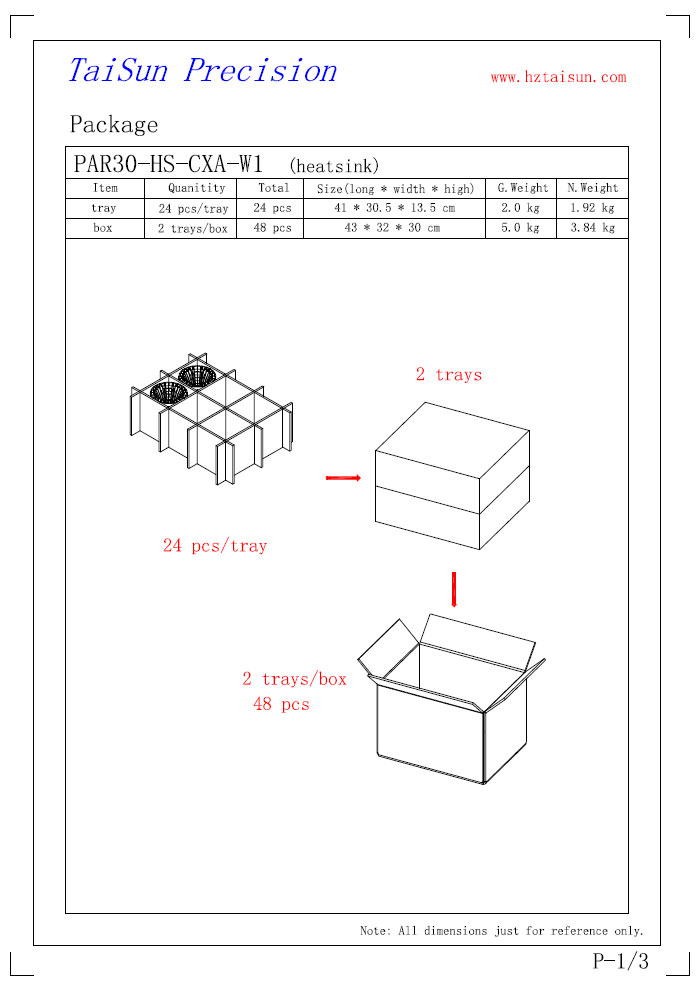 TaiSun Precision

www.hztaisun.com

Package

PAR30-HS-CXA-W1 (heatsink)

| Item | Quanitity | Total | Size(long * width * high) | G.Weight | N.Weight |
|---|---|---|---|---|---|
| tray | 24 pcs/tray | 24 pcs | 41 * 30.5 * 13.5 cm | 2.0 kg | 1.92 kg |
| box | 2 trays/box | 48 pcs | 43 * 32 * 30 cm | 5.0 kg | 3.84 kg |

2 trays

24 pcs/tray

2 trays/box
48 pcs

Note: All dimensions just for reference only.

P-1/3